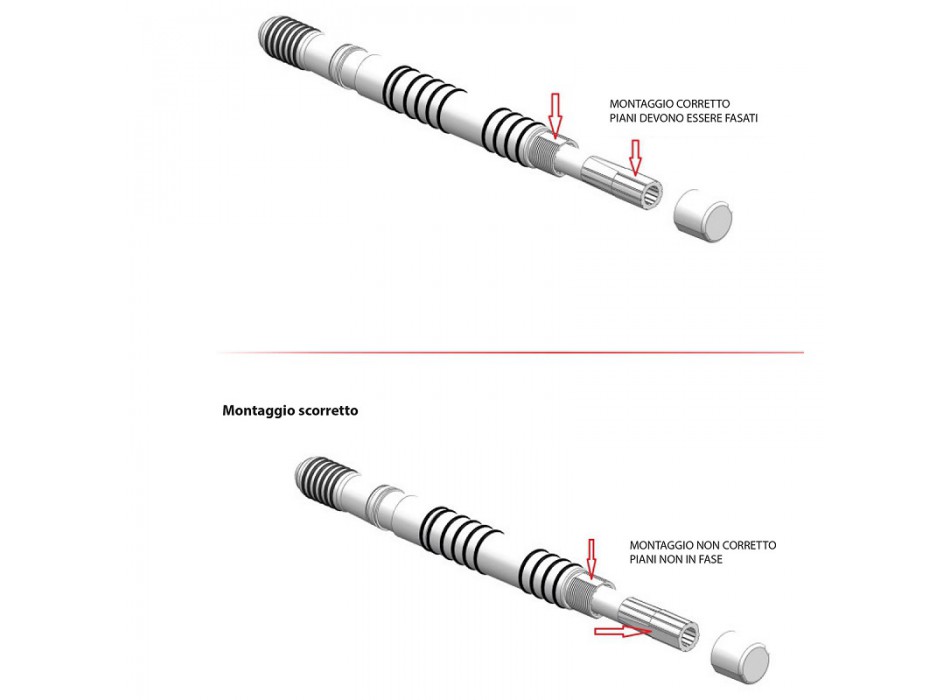 MONTAGGIO CORRETTO
PIANI DEVONO ESSERE FASATI

Montaggio scorretto

MONTAGGIO NON CORRETTO
PIANI NON IN FASE