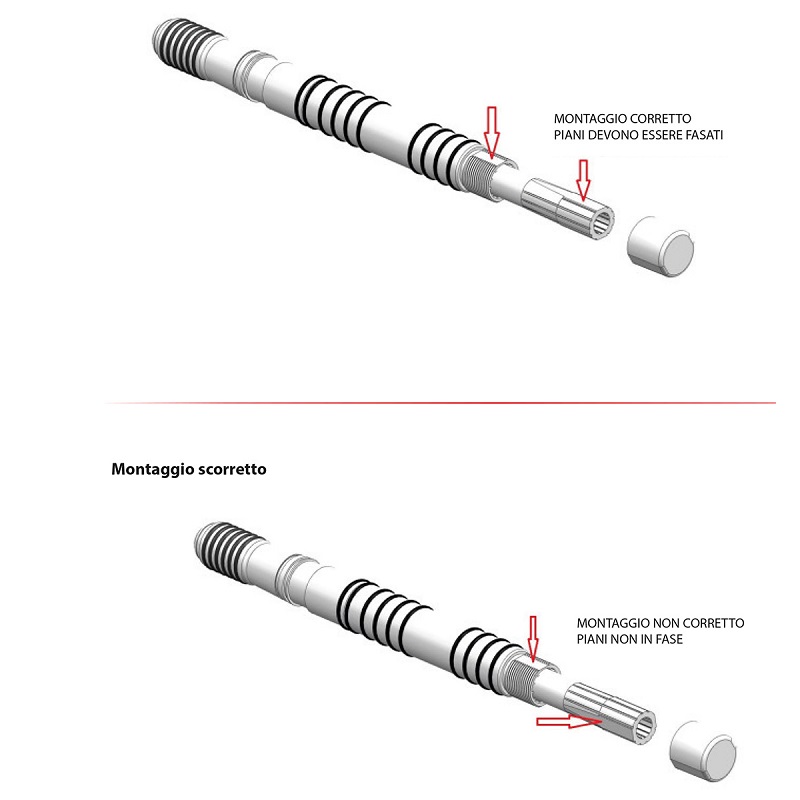 MONTAGGIO CORRETTO
PIANI DEVONO ESSERE FASATI

Montaggio scorretto

MONTAGGIO NON CORRETTO
PIANI NON IN FASE